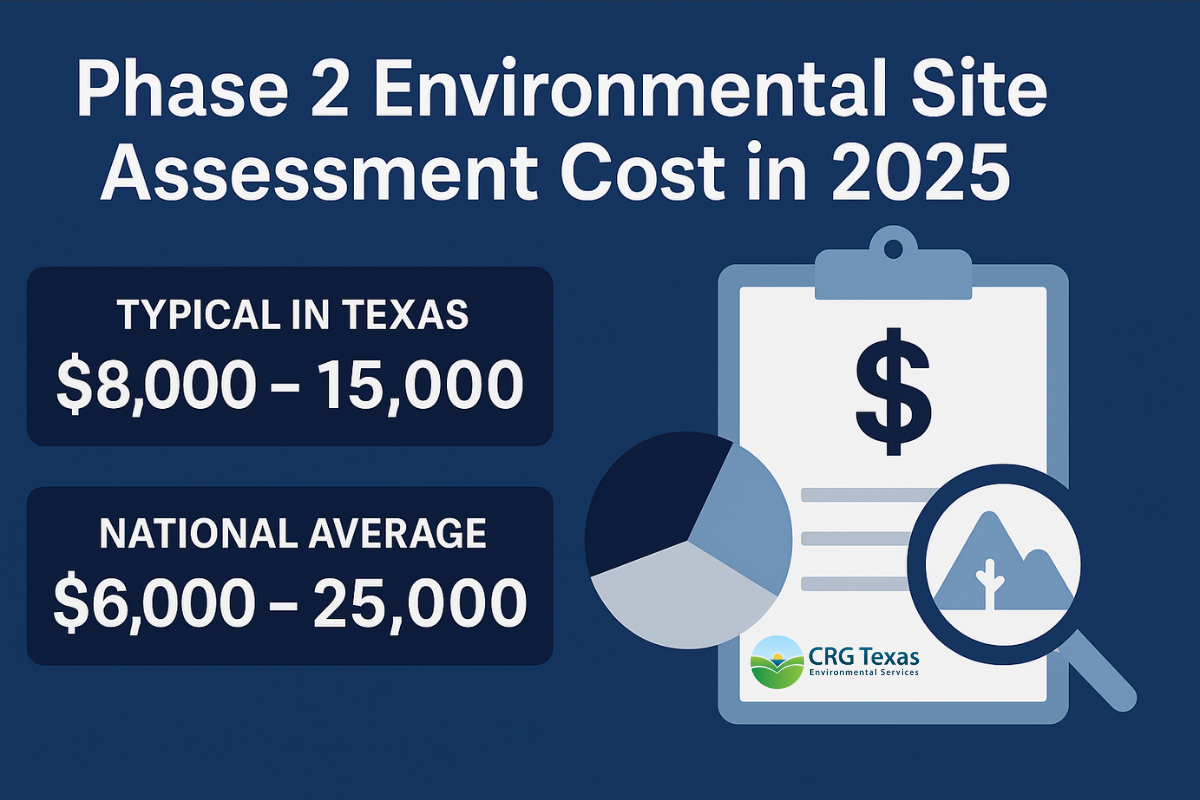 Phase 2 Environmental Site Assessment Cost in 2025

TYPICAL IN TEXAS
\$8,000 – 15,000

NATIONAL AVERAGE
\$6,000 – 25,000

\$

CRG Texas
Environmental Services